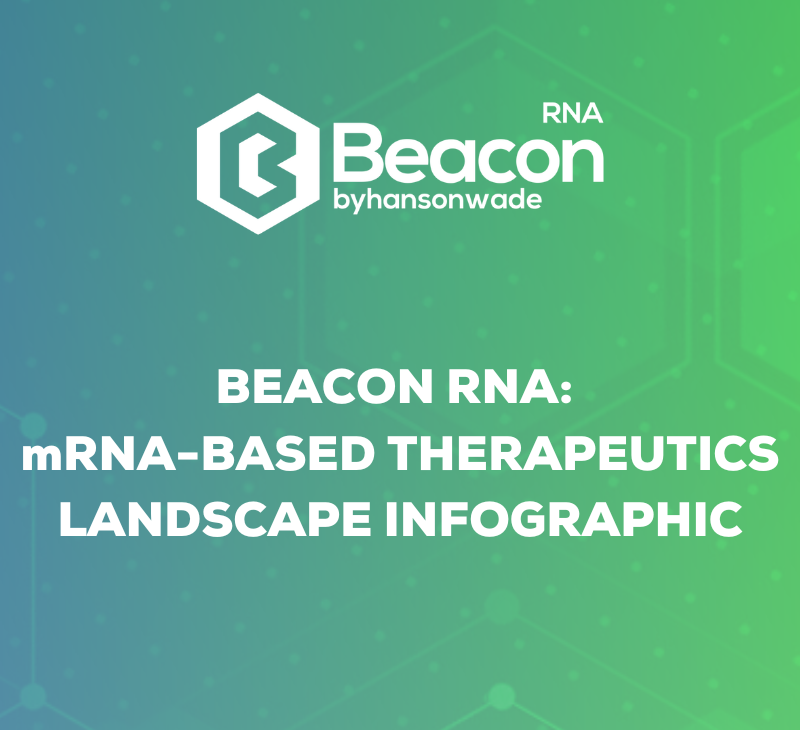 RNA
Beacon
byhansonwade

BEACON RNA:
mRNA-BASED THERAPEUTICS LANDSCAPE INFOGRAPHIC